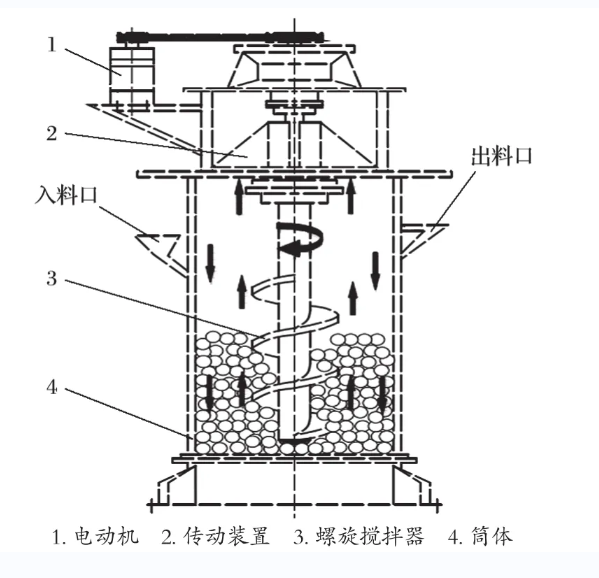 1
2
出料口
入料口
3
4
1. 电动机　2. 传动装置　3. 螺旋搅拌器　4. 筒体